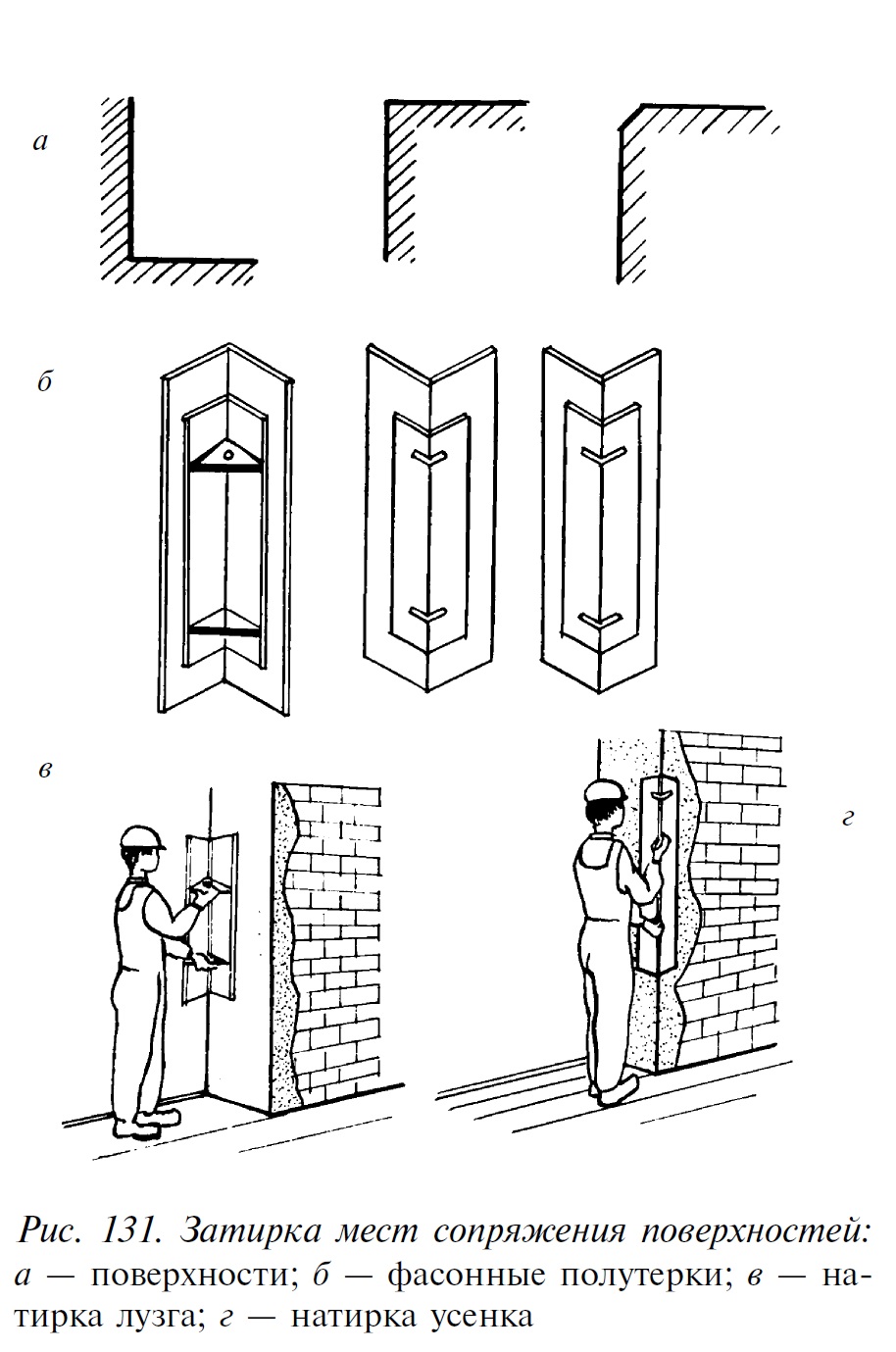 а

б

в

г

Рис. 131. Затирка мест сопряжения поверхностей: а — поверхности; б — фасонные полутерки; в — натирка лузга; г — натирка усенка