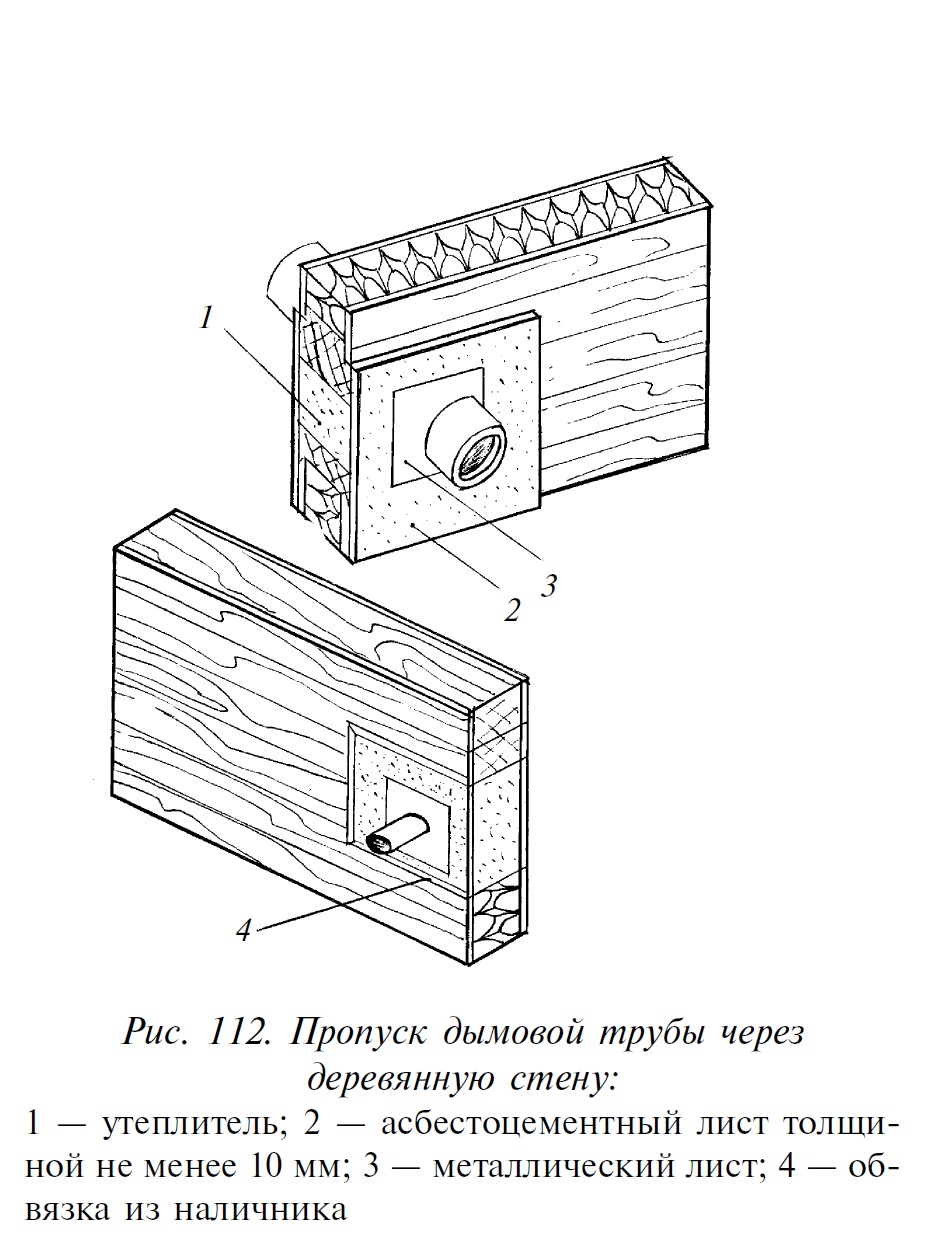 1

3

2

4

Рис. 112. Пропуск дымовой трубы через деревянную стену:

1 — утеплитель; 2 — асбестоцементный лист толщиной не менее 10 мм; 3 — металлический лист; 4 — обвязка из наличника