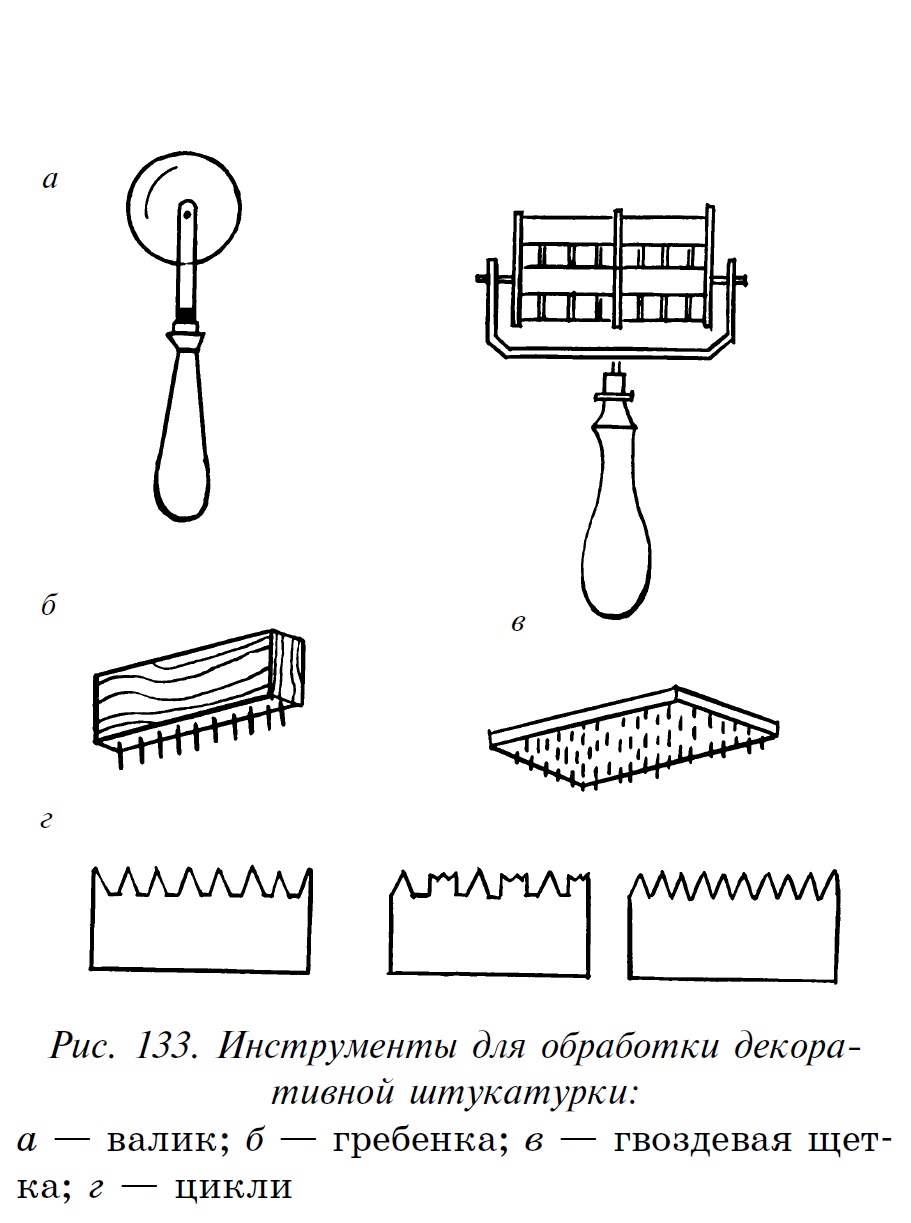 а

б

в

г

Рис. 133. Инструменты для обработки декоративной штукатурки:
а — валик; б — гребенка; в — гвоздевая щетка; г — цикли