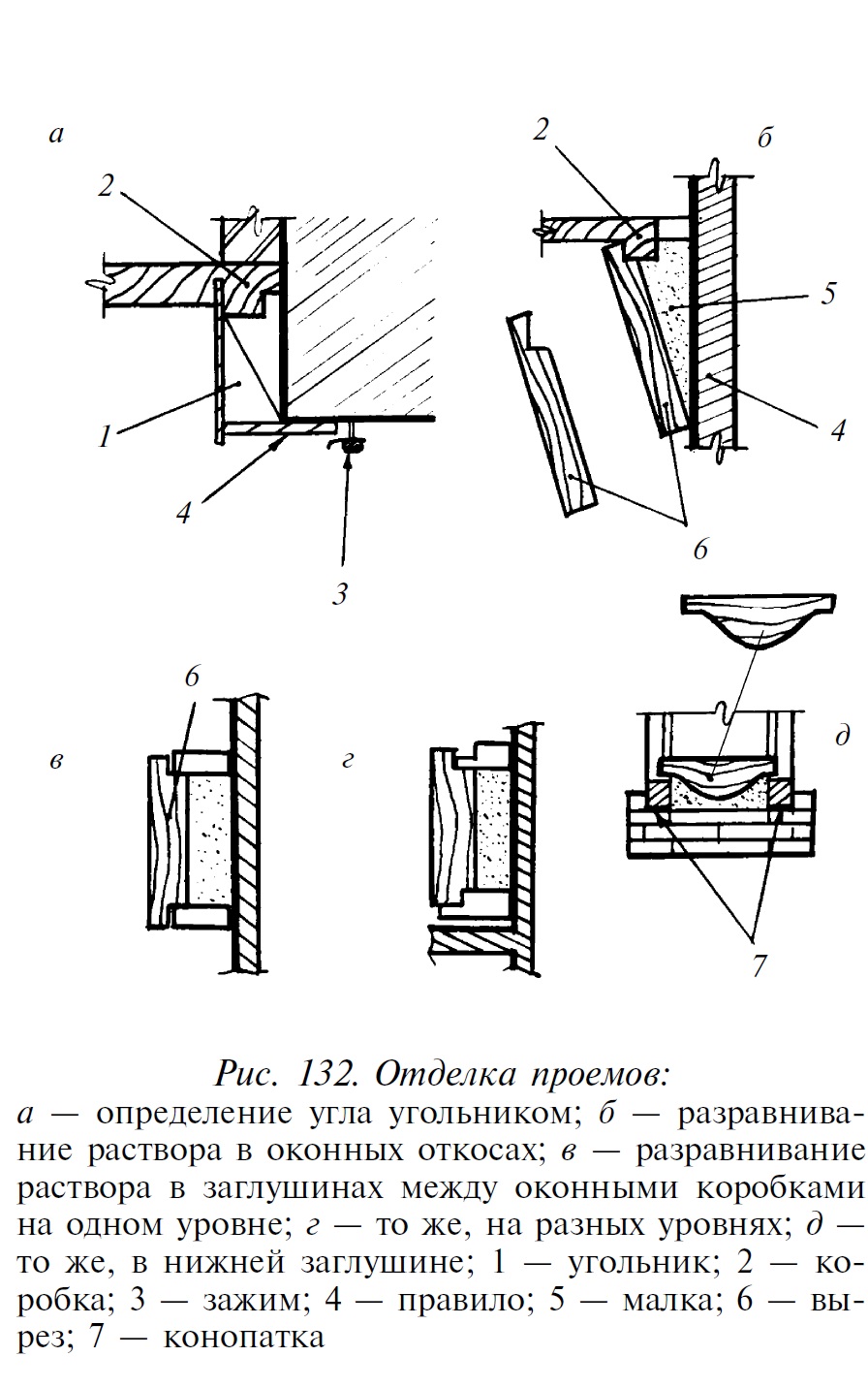 а

2

1

4

3

2

б

5

4

6

6

в

г

д

7

Рис. 132. Отделка проемов:

а — определение угла угольником; б — разравнивание раствора в оконных откосах; в — разравнивание раствора в заглушинах между оконными коробками на одном уровне; г — то же, на разных уровнях; д — то же, в нижней заглушине; 1 — угольник; 2 — коробка; 3 — зажим; 4 — правило; 5 — малка; 6 — вырез; 7 — конопатка