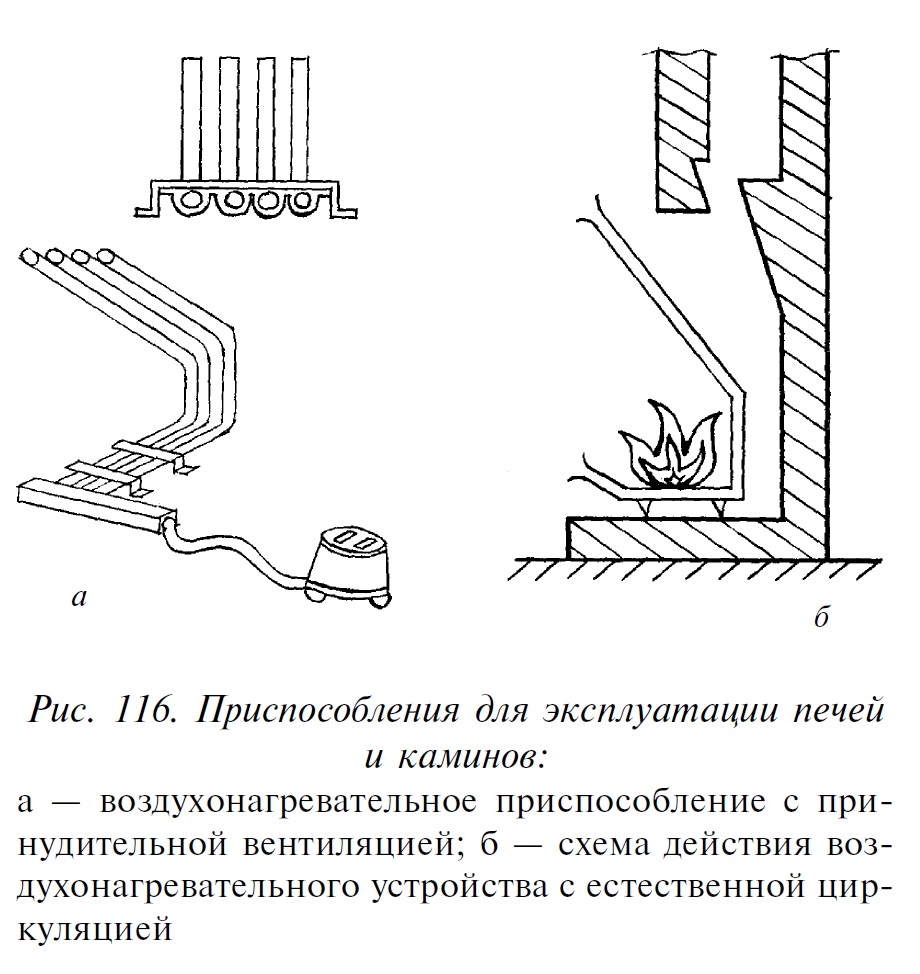 а

б

Рис. 116. Приспособления для эксплуатации печей и каминов:

а — воздухонагревательное приспособление с принудительной вентиляцией; б — схема действия воздухонагревательного устройства с естественной циркуляцией